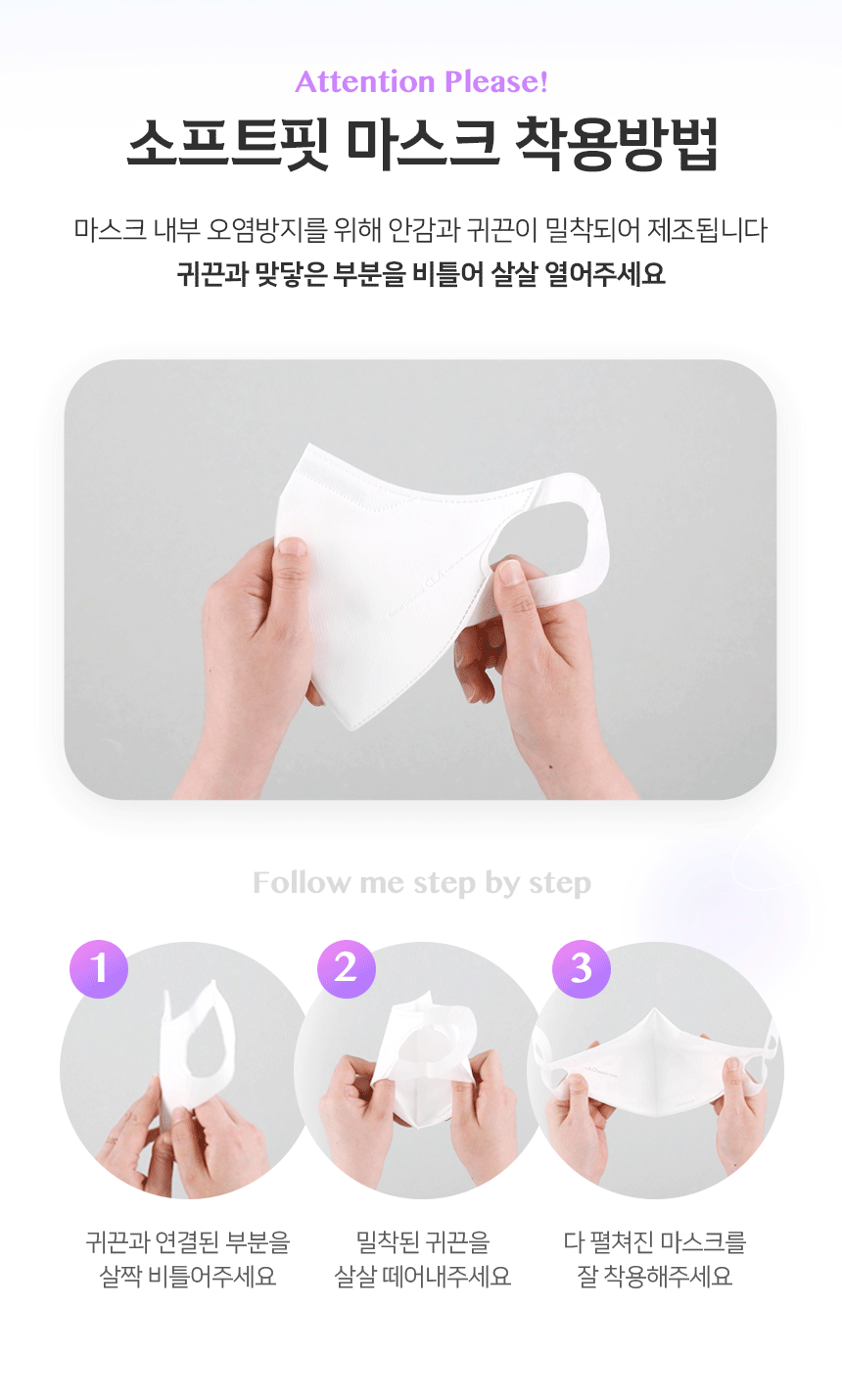 Attention Please!

소프트핏 마스크 착용방법

마스크 내부 오염방지를 위해 안감과 귀끈이 밀착되어 제조됩니다
귀끈과 맞닿은 부분을 비틀어 살살 열어주세요

Follow me step by step

1

귀끈과 연결된 부분을 살짝 비틀어주세요

2

밀착된 귀끈을 살살 떼어내주세요

3

다 펼쳐진 마스크를 잘 착용해주세요