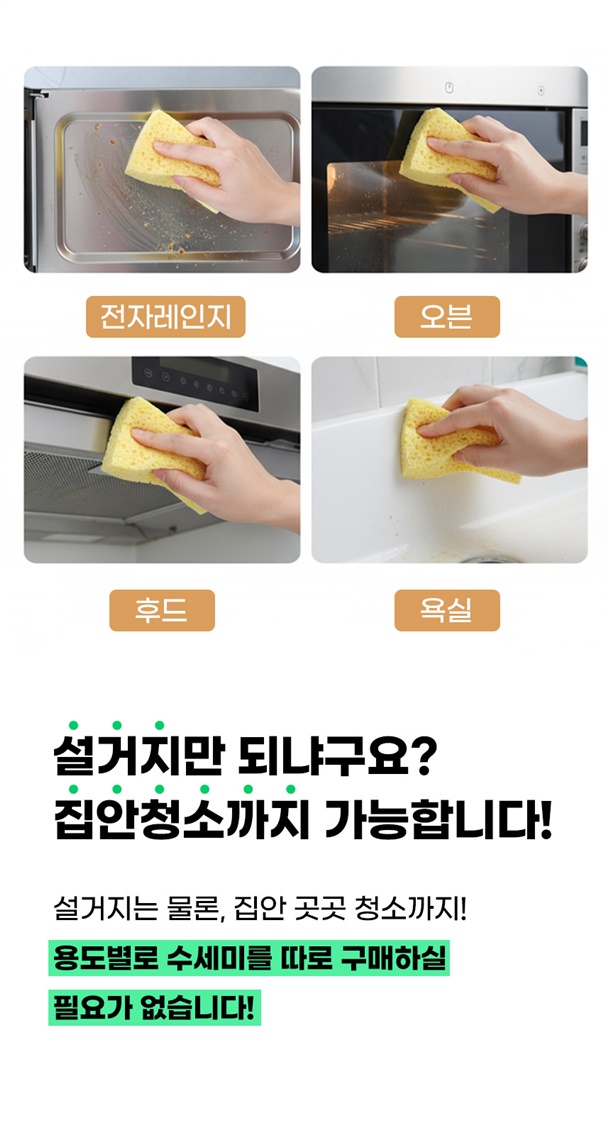 전자레인지

오븐

후드

욕실

설거지만 되냐구요?
집안청소까지 가능합니다!

설거지는 물론, 집안 곳곳 청소까지!
용도별로 수세미를 따로 구매하실
필요가 없습니다!