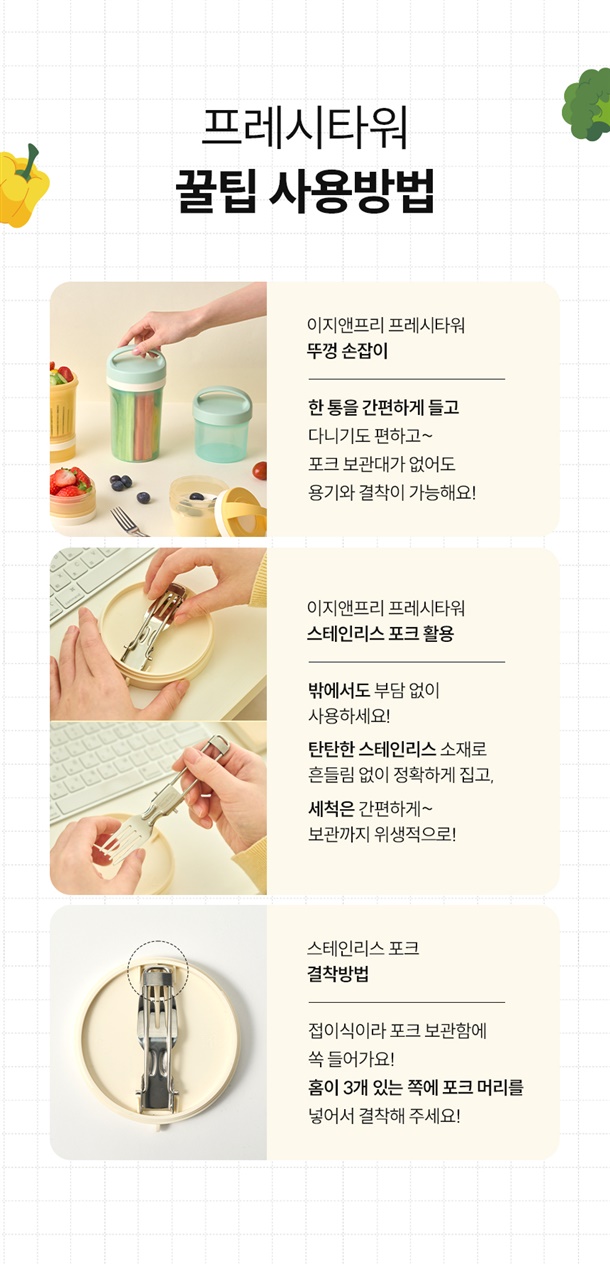 프레시타워
꿀팁 사용방법

이지앤프리 프레시타워
뚜껑 손잡이

한 통을 간편하게 들고
다니기도 편하고~
포크 보관대가 없어도
용기와 결착이 가능해요!

이지앤프리 프레시타워
스테인리스 포크 활용

밖에서도 부담 없이
사용하세요!

탄탄한 스테인리스 소재로
흔들림 없이 정확하게 집고,

세척은 간편하게~
보관까지 위생적으로!

스테인리스 포크
결착방법

접이식이라 포크 보관함에
쏙 들어가요!
홈이 3개 있는 쪽에 포크 머리를
넣어서 결착해 주세요!