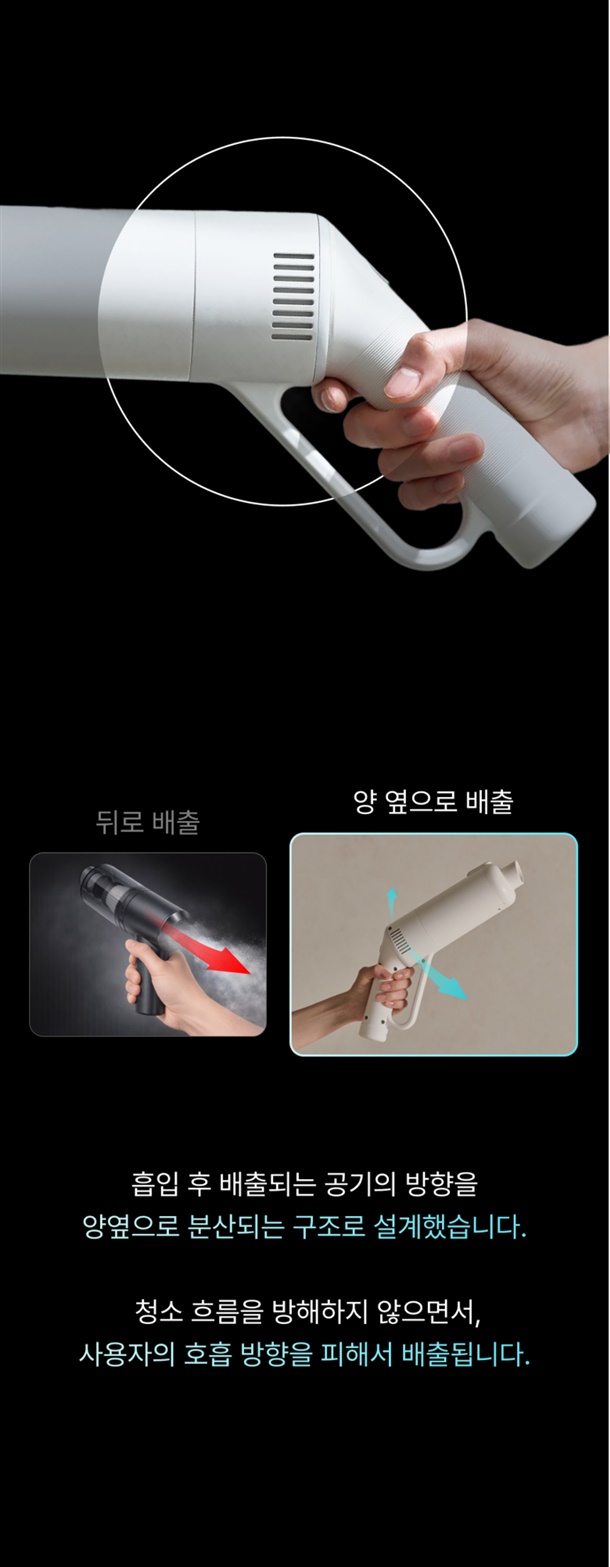 뒤로 배출

양 옆으로 배출

흡입 후 배출되는 공기의 방향을
양옆으로 분산되는 구조로 설계했습니다.

청소 흐름을 방해하지 않으면서,
사용자의 호흡 방향을 피해서 배출됩니다.