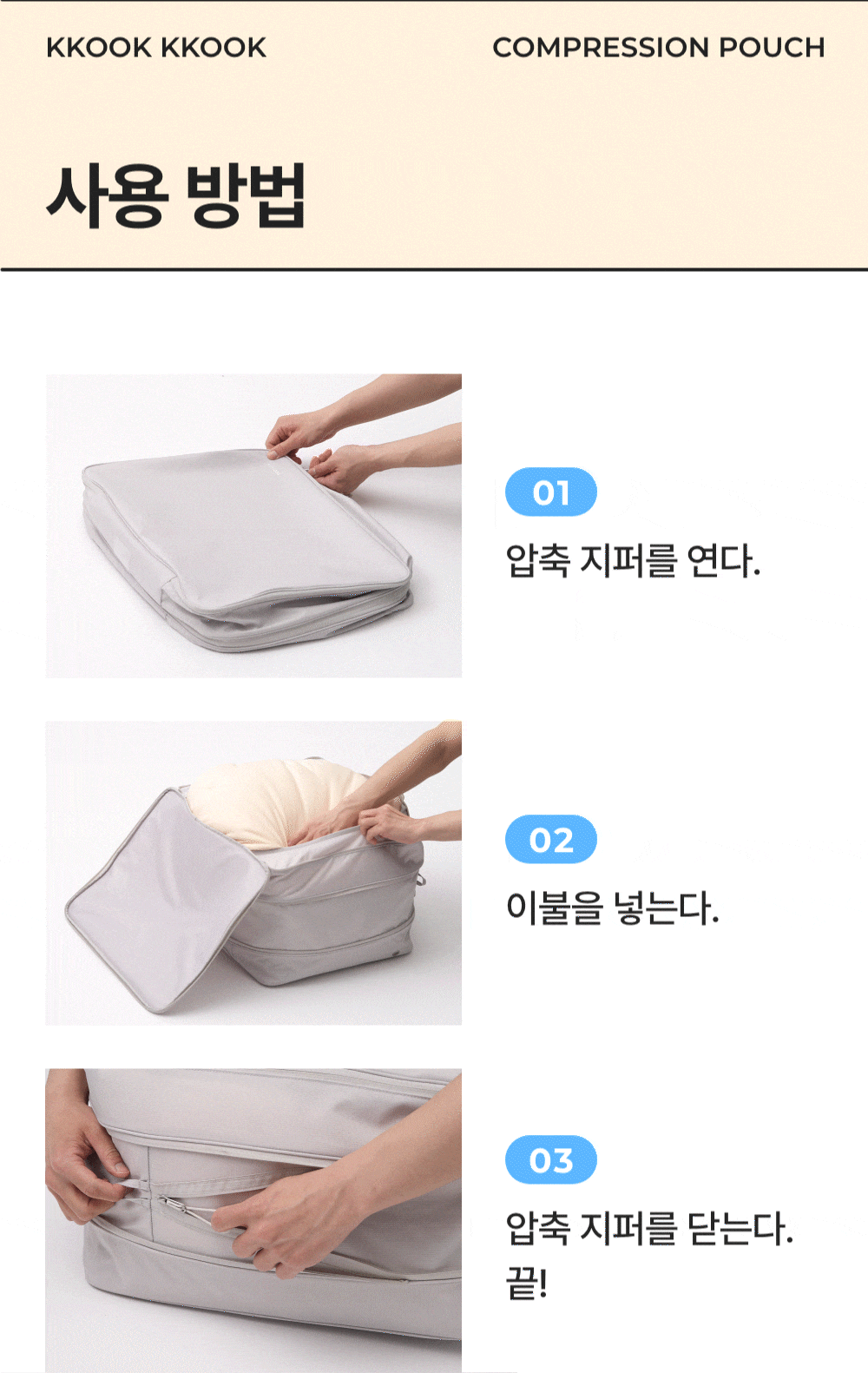 KKOOK KKOOK

COMPRESSION POUCH

사용 방법

01

압축 지퍼를 연다.

02

이불을 넣는다.

03

압축 지퍼를 닫는다.
끝!