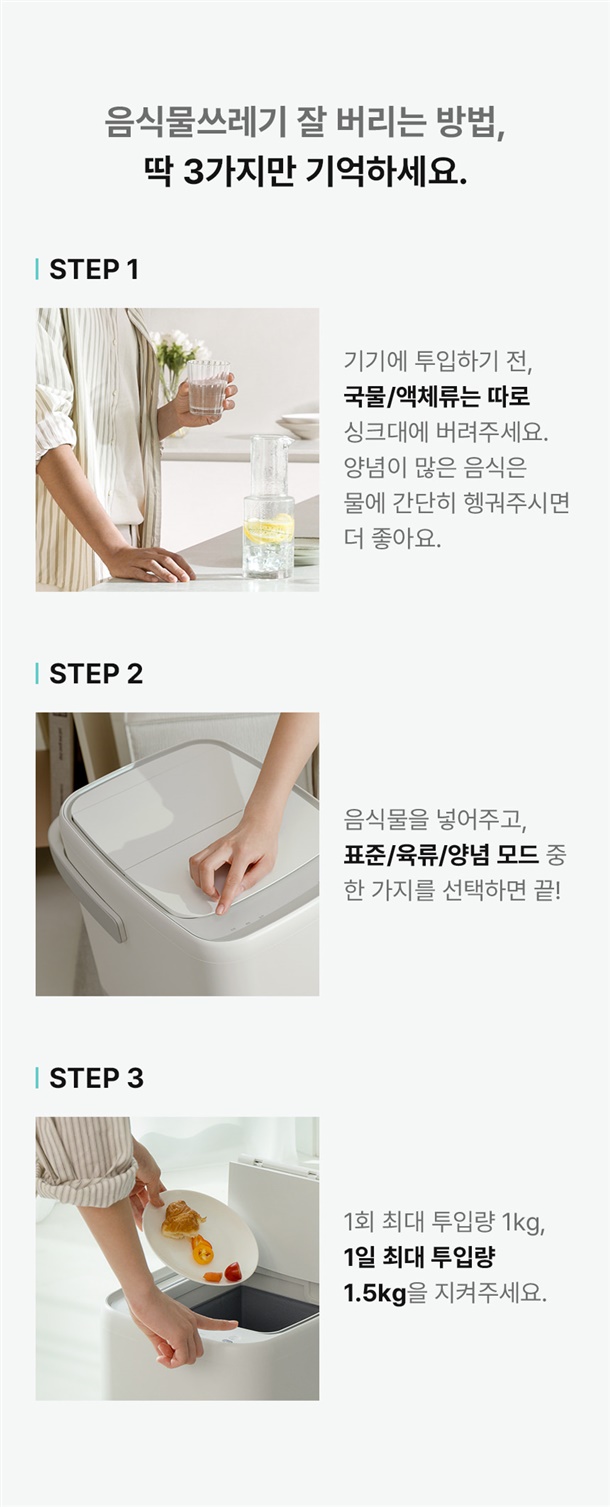 음식물쓰레기 잘 버리는 방법,
딱 3가지만 기억하세요.

STEP 1

기기에 투입하기 전, 국물/액체류는 따로 싱크대에 버려주세요. 양념이 많은 음식은 물에 간단히 헹궈주시면 더 좋아요.

STEP 2

음식물을 넣어주고, 표준/육류/양념 모드 중 한 가지를 선택하면 끝!

STEP 3

1회 최대 투입량 1kg, 1일 최대 투입량 1.5kg을 지켜주세요.