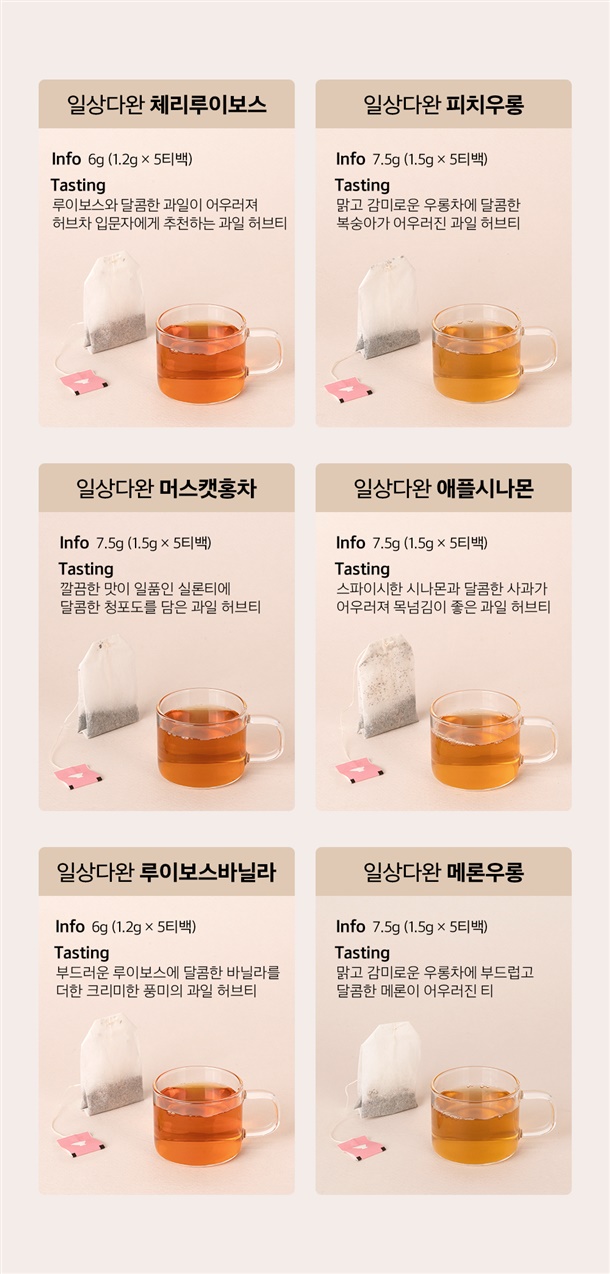 일상다완 체리루이보스

Info 6g (1.2g × 5티백)
Tasting
루이보스와 달콤한 과일이 어우러져 허브차 입문자에게 추천하는 과일 허브티

일상다완 피치우롱

Info 7.5g (1.5g × 5티백)
Tasting
맑고 감미로운 우롱차에 달콤한 복숭아가 어우러진 과일 허브티

일상다완 머스캣홍차

Info 7.5g (1.5g × 5티백)
Tasting
깔끔한 맛이 일품인 실론티에 달콤한 청포도를 담은 과일 허브티

일상다완 애플시나몬

Info 7.5g (1.5g × 5티백)
Tasting
스파이시한 시나몬과 달콤한 사과가 어우러져 목넘김이 좋은 과일 허브티

일상다완 루이보스바닐라

Info 6g (1.2g × 5티백)
Tasting
부드러운 루이보스에 달콤한 바닐라를 더한 크리미한 풍미의 과일 허브티

일상다완 메론우롱

Info 7.5g (1.5g × 5티백)
Tasting
맑고 감미로운 우롱차에 부드럽고 달콤한 메론이 어우러진 티