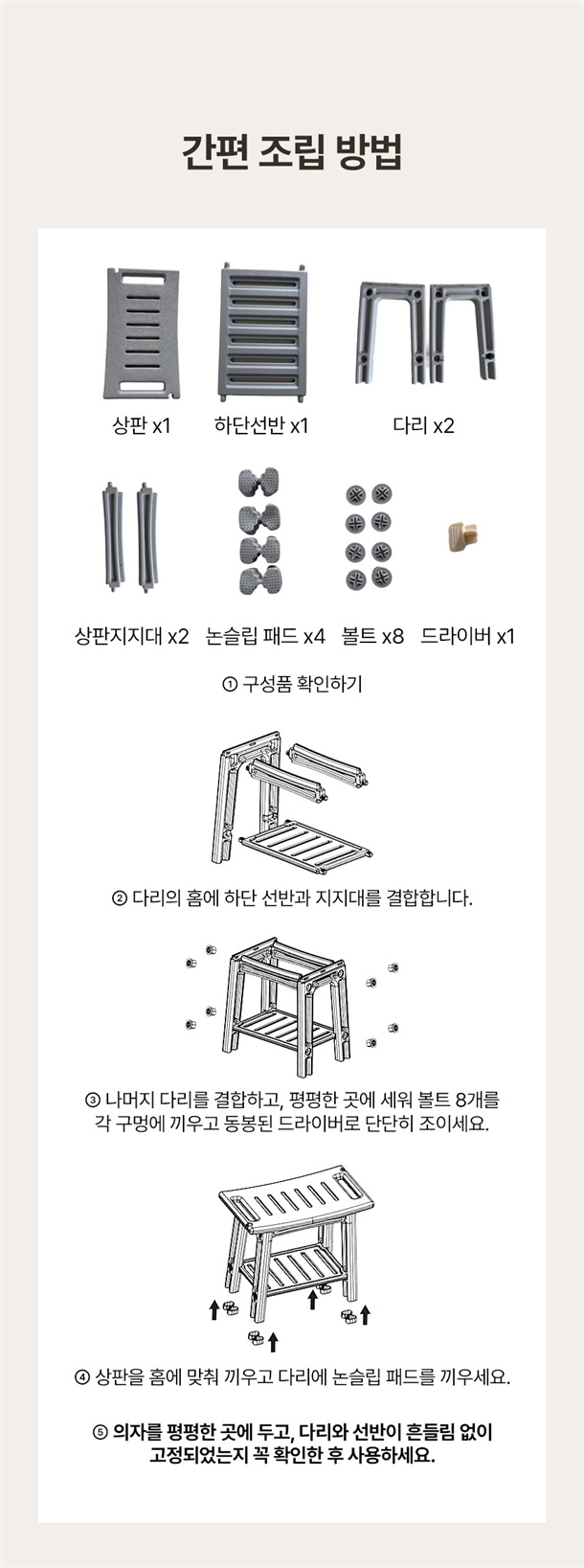 간편 조립 방법

상판 x1

하단선반 x1

다리 x2

상판지지대 x2

논슬립 패드 x4

볼트 x8

드라이버 x1

① 구성품 확인하기

② 다리의 홈에 하단 선반과 지지대를 결합합니다.

③ 나머지 다리를 결합하고, 평평한 곳에 세워 볼트 8개를 각 구멍에 끼우고 동봉된 드라이버로 단단히 조이세요.

④ 상판을 홈에 맞춰 끼우고 다리에 논슬립 패드를 끼우세요.

⑤ 의자를 평평한 곳에 두고, 다리와 선반이 흔들림 없이 고정되었는지 꼭 확인한 후 사용하세요.