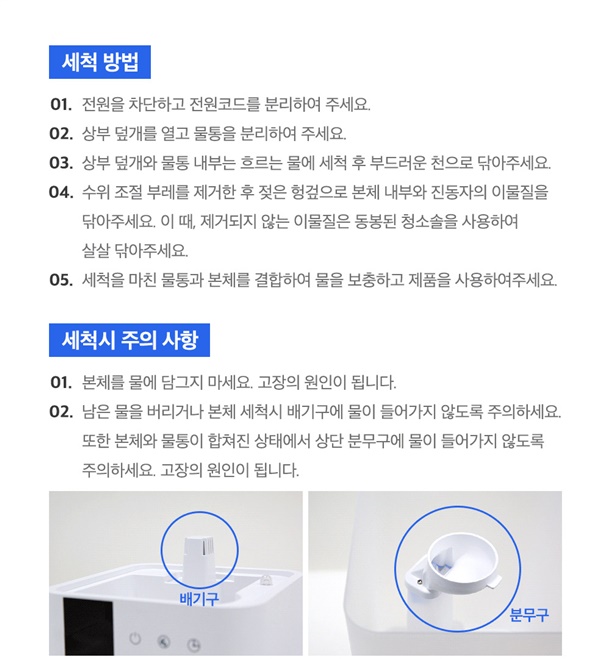 세척 방법

01. 전원을 차단하고 전원코드를 분리하여 주세요.

02. 상부 덮개를 열고 물통을 분리하여 주세요.

03. 상부 덮개와 물통 내부는 흐르는 물에 세척 후 부드러운 천으로 닦아주세요.

04. 수위 조절 부레를 제거한 후 젖은 헝겊으로 본체 내부와 진동자의 이물질을 닦아주세요. 이 때, 제거되지 않는 이물질은 동봉된 청소솔을 사용하여 살살 닦아주세요.

05. 세척을 마친 물통과 본체를 결합하여 물을 보충하고 제품을 사용하여주세요.

세척시 주의 사항

01. 본체를 물에 담그지 마세요. 고장의 원인이 됩니다.

02. 남은 물을 버리거나 본체 세척시 배기구에 물이 들어가지 않도록 주의하세요. 또한 본체와 물통이 합쳐진 상태에서 상단 분무구에 물이 들어가지 않도록 주의하세요. 고장의 원인이 됩니다.

배기구

분무구