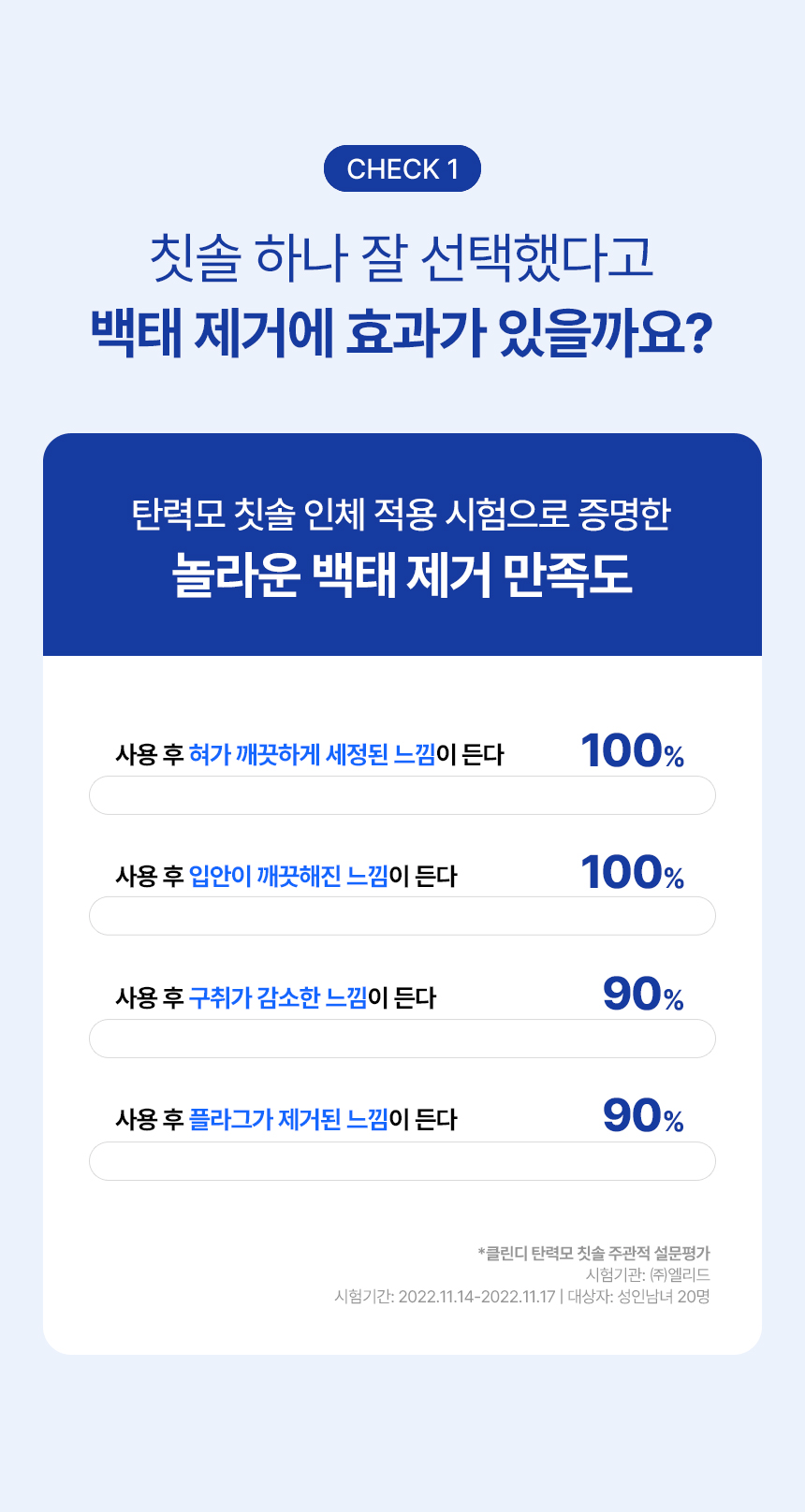 CHECK 1

칫솔 하나 잘 선택했다고
백태 제거에 효과가 있을까요?

탄력모 칫솔 인체 적용 시험으로 증명한
놀라운 백태 제거 만족도

사용 후 혀가 깨끗하게 세정된 느낌이 든다 100%

사용 후 입안이 깨끗해진 느낌이 든다 100%

사용 후 구취가 감소한 느낌이 든다 90%

사용 후 플라그가 제거된 느낌이 든다 90%

*클린디 탄력모 칫솔 주관적 설문평가
시험기관: ㈜엘리드
시험기간: 2022.11.14-2022.11.17 | 대상자: 성인남녀 20명