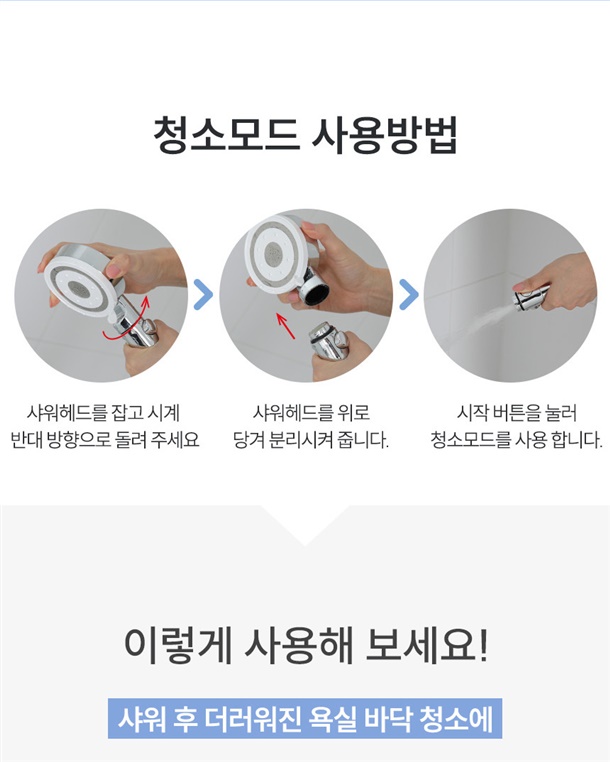 청소모드 사용방법

샤워헤드를 잡고 시계 반대 방향으로 돌려 주세요

샤워헤드를 위로 당겨 분리시켜 줍니다.

시작 버튼을 눌러 청소모드를 사용 합니다.

이렇게 사용해 보세요!

샤워 후 더러워진 욕실 바닥 청소에