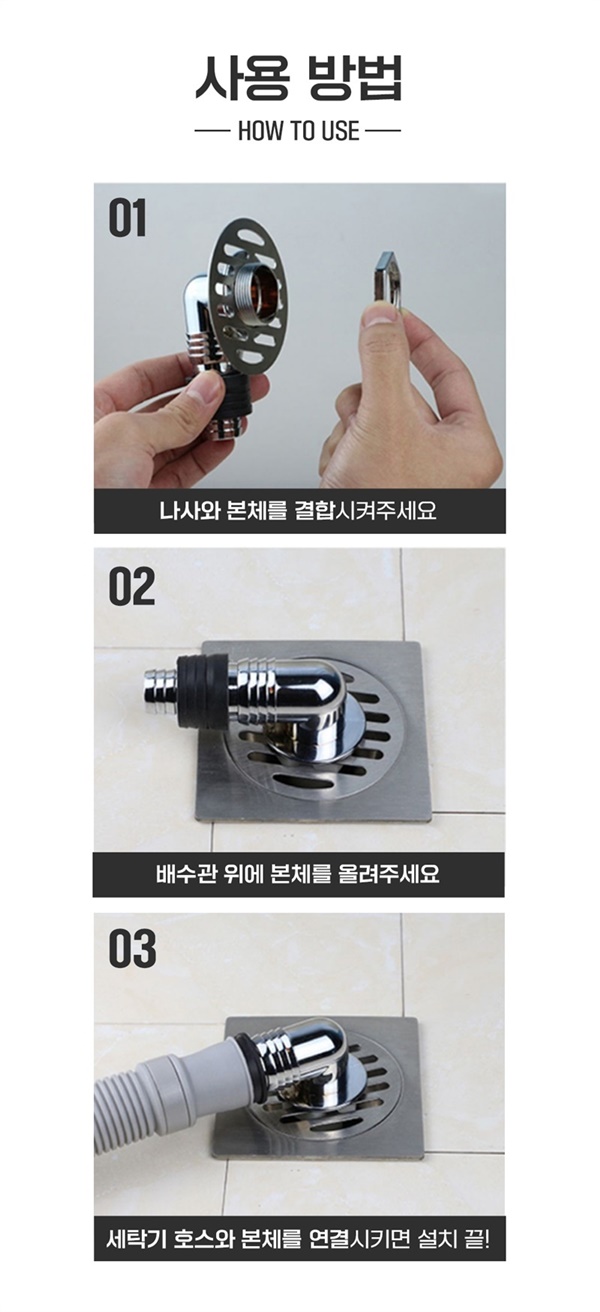 사용 방법

HOW TO USE

01

나사와 본체를 결합시켜주세요

02

배수관 위에 본체를 올려주세요

03

세탁기 호스와 본체를 연결시키면 설치 끝!