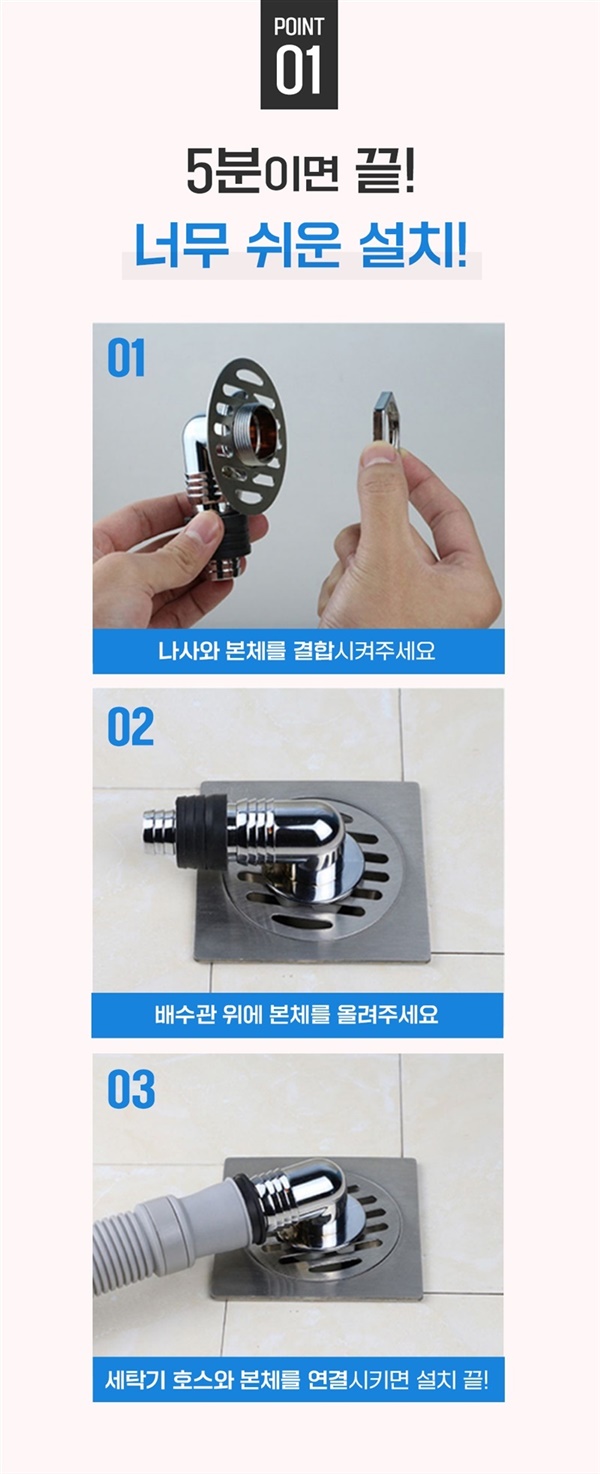 POINT
01

5분이면 끝!
너무 쉬운 설치!

01
나사와 본체를 결합시켜주세요

02
배수관 위에 본체를 올려주세요

03
세탁기 호스와 본체를 연결시키면 설치 끝!