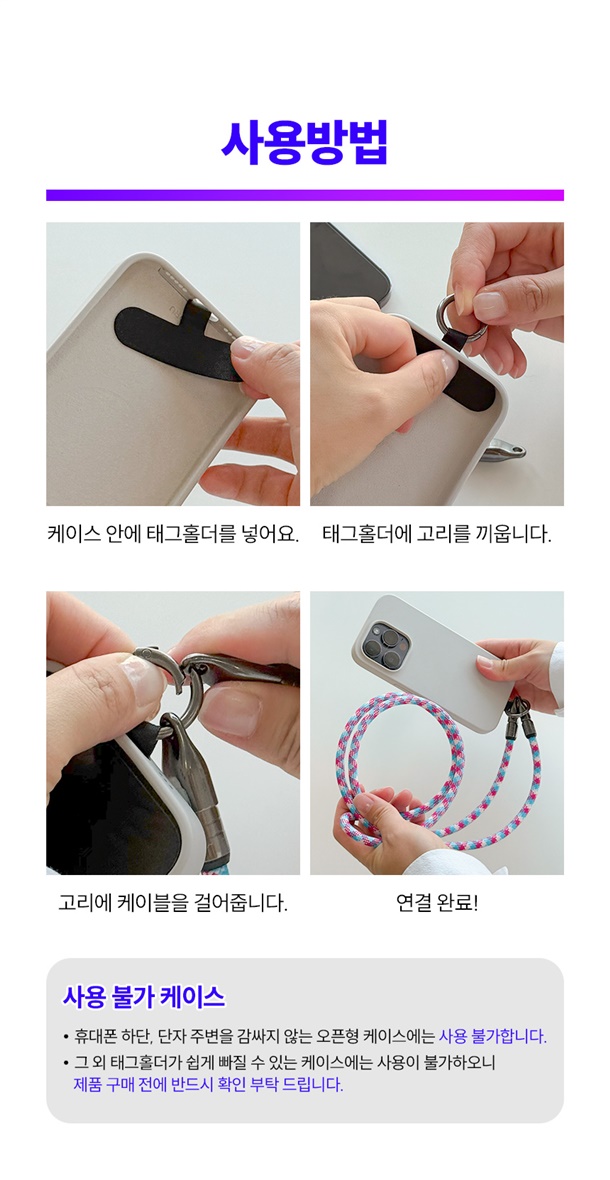 사용방법

케이스 안에 태그홀더를 넣어요.

태그홀더에 고리를 끼웁니다.

고리에 케이블을 걸어줍니다.

연결 완료!

사용 불가 케이스

• 휴대폰 하단, 단자 주변을 감싸지 않는 오픈형 케이스에는 사용 불가합니다.
• 그 외 태그홀더가 쉽게 빠질 수 있는 케이스에는 사용이 불가하오니 제품 구매 전에 반드시 확인 부탁 드립니다.