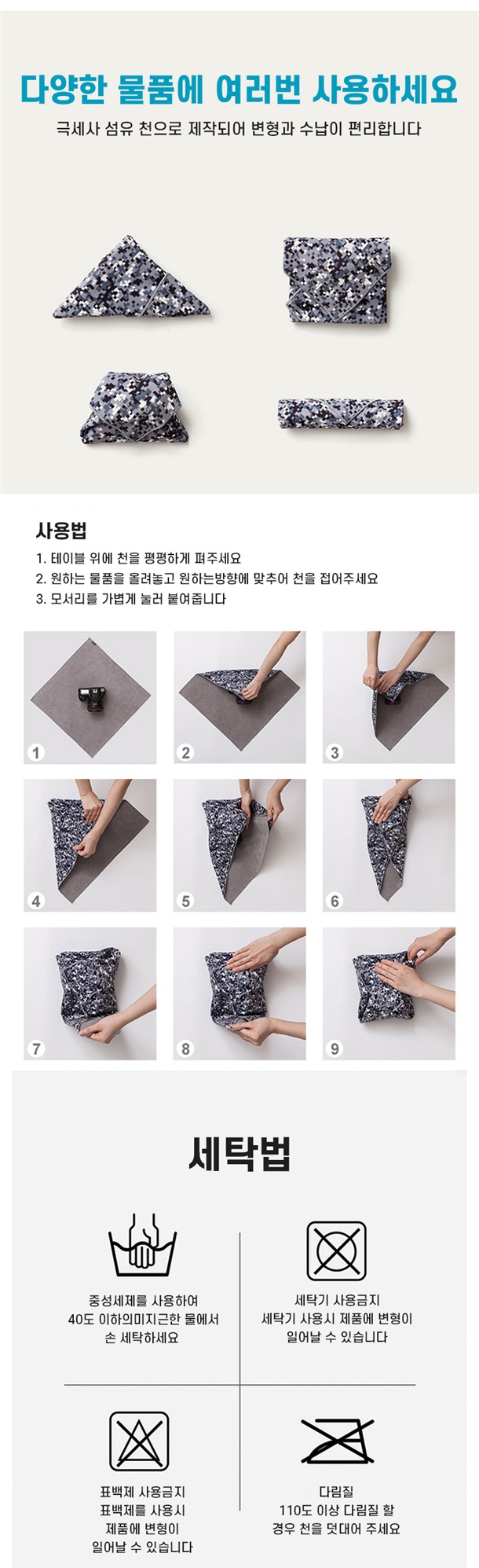 다양한 물품에 여러번 사용하세요

극세사 섬유 천으로 제작되어 변형과 수납이 편리합니다

사용법

1. 테이블 위에 천을 평평하게 펴주세요
2. 원하는 물품을 올려놓고 원하는방향에 맞추어 천을 접어주세요
3. 모서리를 가볍게 눌러 붙여줍니다

1

2

3

4

5

6

7

8

9

세탁법

중성세제를 사용하여
40도 이하의미지근한 물에서
손 세탁하세요

세탁기 사용금지
세탁기 사용시 제품에 변형이
일어날 수 있습니다

표백제 사용금지
표백제를 사용시
제품에 변형이
일어날 수 있습니다

다림질
110도 이상 다림질 할
경우 천을 덧대어 주세요